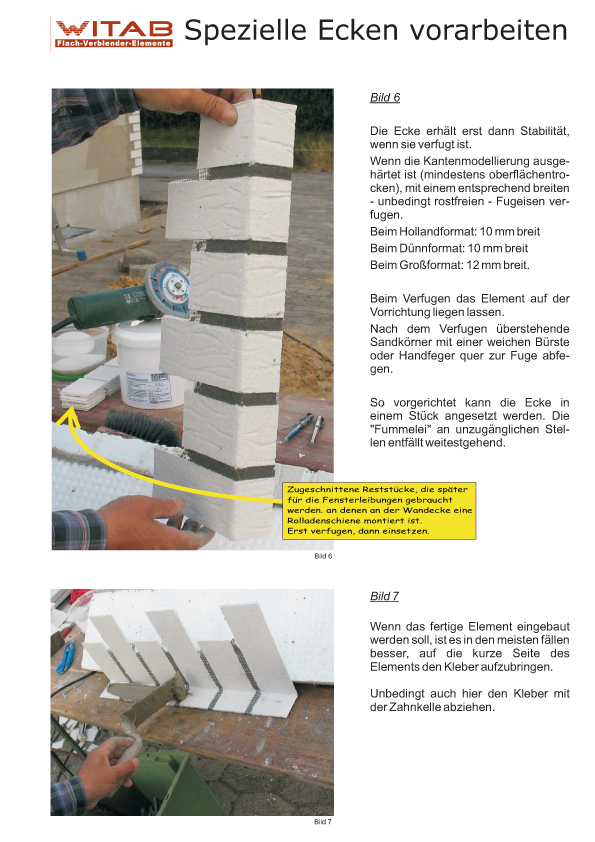 WITAB
Flach-Verblender-Elemente
Spezielle Ecken vorarbeiten

Bild 6

Die Ecke erhält erst dann Stabilität, wenn sie verfugt ist.

Wenn die Kantenmodellierung ausgehärtet ist (mindestens oberflächentrocken), mit einem entsprechend breiten - unbedingt rostfreien - Fugeisen verfugen.

Beim Hollandformat: 10 mm breit

Beim Dünnformat: 10 mm breit

Beim Großformat: 12 mm breit.

Beim Verfugen das Element auf der Vorrichtung liegen lassen.

Nach dem Verfugen überstehende Sandkörner mit einer weichen Bürste oder Handfeger quer zur Fuge abfegen.

So vorgerichtet kann die Ecke in einem Stück angesetzt werden. Die "Fummelei" an unzugänglichen Stellen entfällt weitestgehend.

Zugeschnittene Reststücke, die später für die Fensterleibungen gebraucht werden. an denen an der Wandecke eine Rolladenschiene montiert ist.
Erst verfugen, dann einsetzen.

Bild 6

Bild 7

Wenn das fertige Element eingebaut werden soll, ist es in den meisten fällen besser, auf die kurze Seite des Elements den Kleber aufzubringen.

Unbedingt auch hier den Kleber mit der Zahnkelle abziehen.

Bild 7